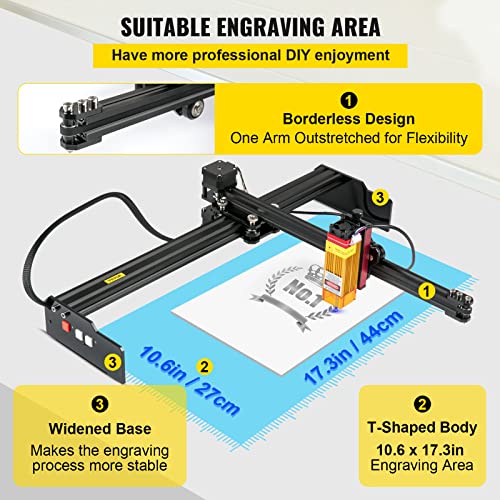 SUITABLE ENGRAVING AREA

Have more professional DIY enjoyment

1
Borderless Design
One Arm Outstretched for Flexibility

3

No.1

1

3

10.6in / 27cm

2

17.3in / 44cm

3
Widened Base
Makes the engraving process more stable

2
T-Shaped Body
10.6 x 17.3in
Engraving Area