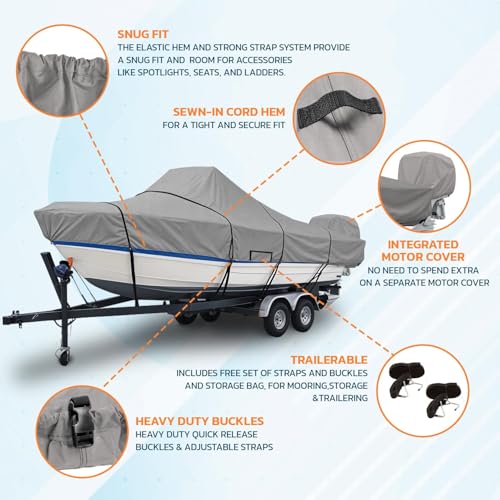 SNUG FIT
THE ELASTIC HEM AND STRONG STRAP SYSTEM PROVIDE A SNUG FIT AND ROOM FOR ACCESSORIES LIKE SPOTLIGHTS, SEATS, AND LADDERS.

SEWN-IN CORD HEM
FOR A TIGHT AND SECURE FIT

INTEGRATED MOTOR COVER
NO NEED TO SPEND EXTRA ON A SEPARATE MOTOR COVER

TRAILERABLE
INCLUDES FREE SET OF STRAPS AND BUCKLES AND STORAGE BAG, FOR MOORING,STORAGE &TRAILERING

HEAVY DUTY BUCKLES
HEAVY DUTY QUICK RELEASE BUCKLES & ADJUSTABLE STRAPS