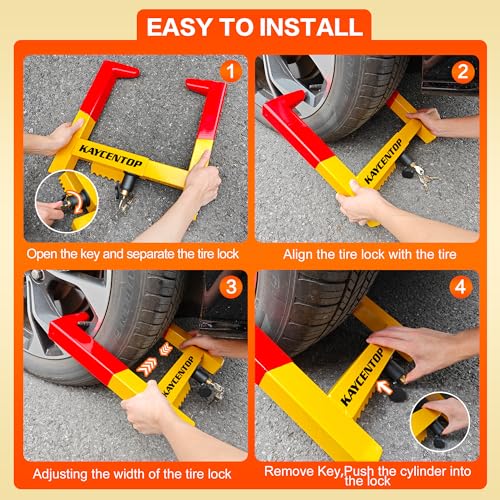 EASY TO INSTALL

1

KAYCENTOP

Open the key and separate the tire lock

2

KAYCENTOP

Align the tire lock with the tire

3

KAYCENTOP

Adjusting the width of the tire lock

4

KAYCENTOP

Remove Key,Push the cylinder into the lock