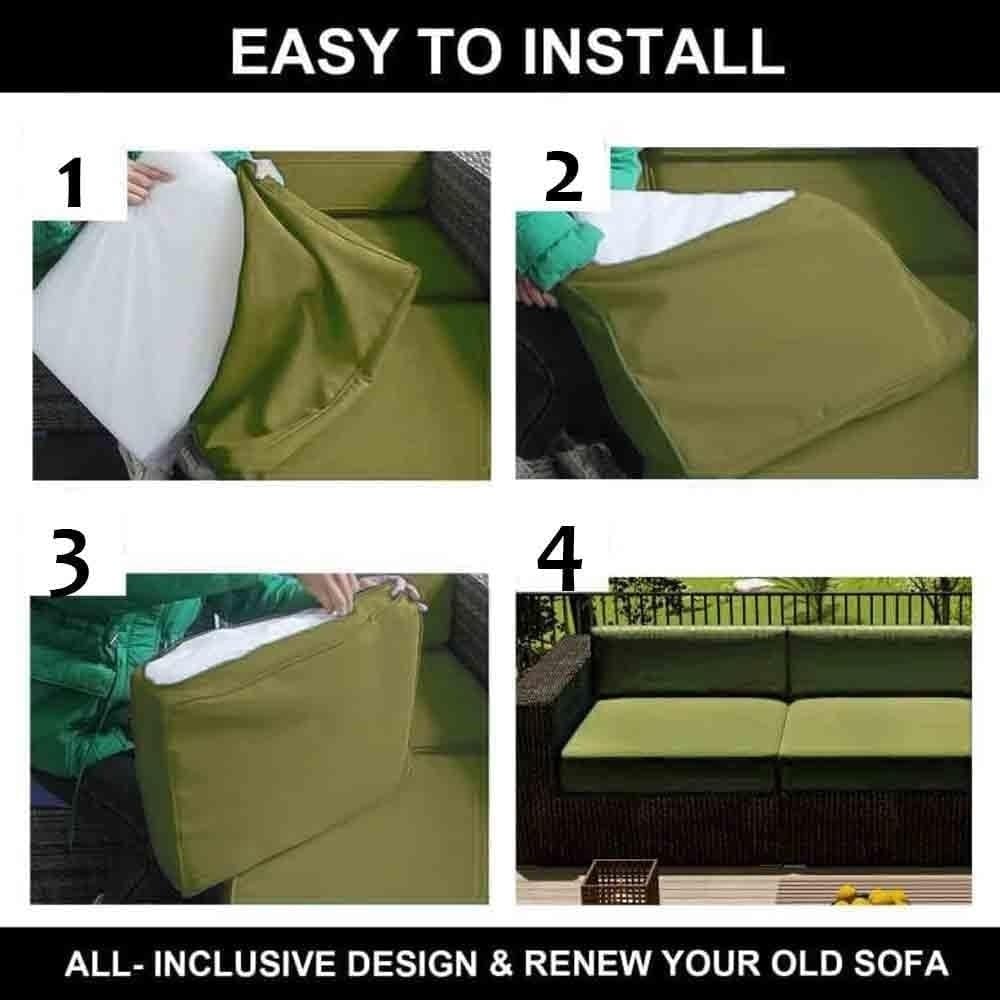 EASY TO INSTALL

1

2

3

4

ALL- INCLUSIVE DESIGN & RENEW YOUR OLD SOFA