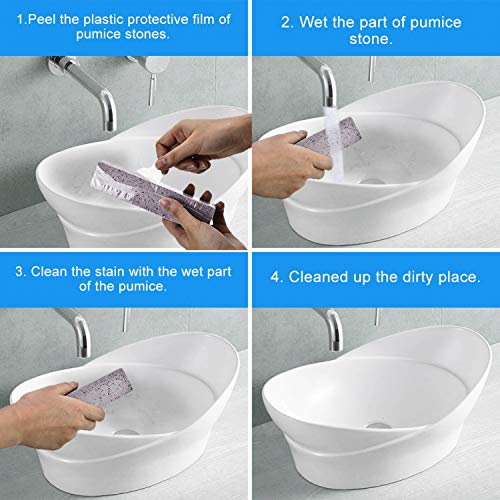 1.Peel the plastic protective film of pumice stones.

2. Wet the part of pumice stone.

3. Clean the stain with the wet part of the pumice.

4. Cleaned up the dirty place.