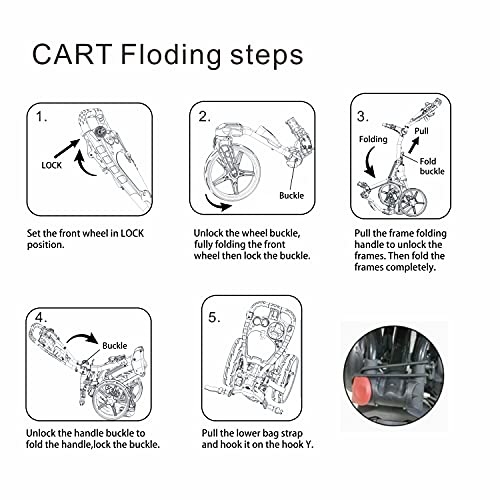 CART Floding steps

1.

LOCK

Set the front wheel in LOCK position.

2.

Buckle

Unlock the wheel buckle, fully folding the front wheel then lock the buckle.

3.

Folding

Pull

Fold buckle

Pull the frame folding handle to unlock the frames. Then fold the frames completely.

4.

Buckle

Unlock the handle buckle to fold the handle,lock the buckle.

5.

Pull the lower bag strap and hook it on the hook Y.