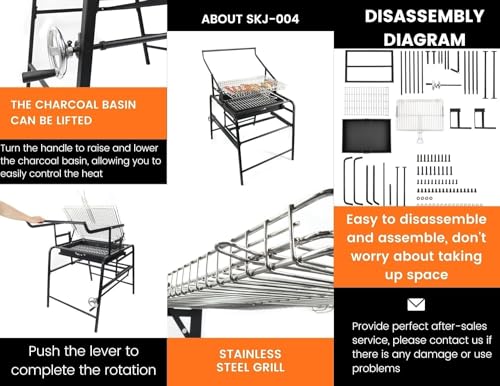 THE CHARCOAL BASIN CAN BE LIFTED

Turn the handle to raise and lower the charcoal basin, allowing you to easily control the heat

Push the lever to complete the rotation

ABOUT SKJ-004

STAINLESS STEEL GRILL

DISASSEMBLY DIAGRAM

Easy to disassemble and assemble, don't worry about taking up space

Provide perfect after-sales service, please contact us if there is any damage or use problems