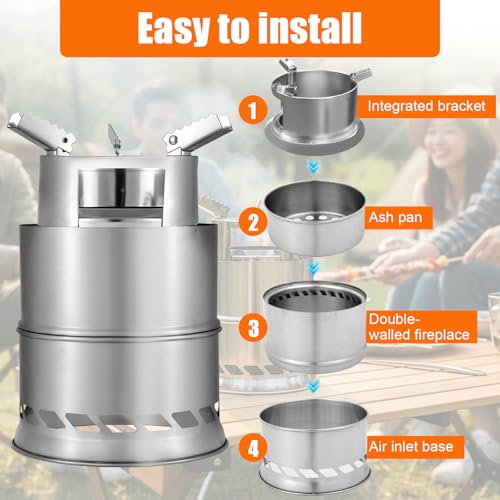 Easy to install

1 Integrated bracket

2 Ash pan

3 Double-walled fireplace

4 Air inlet base