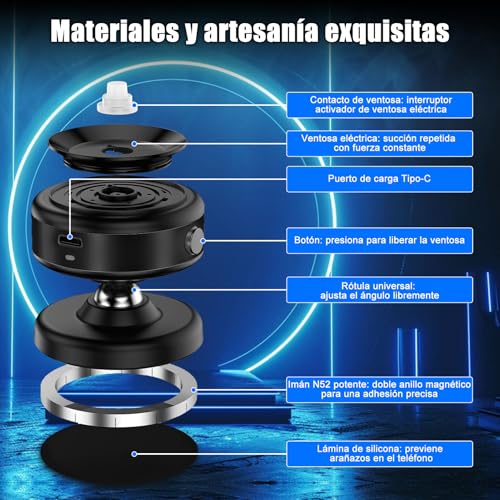 Materiales y artesanía exquisitas

Contacto de ventosa: interruptor activador de ventosa eléctrica

Ventosa eléctrica: succión repetida con fuerza constante

Puerto de carga Tipo-C

Botón: presiona para liberar la ventosa

Rótula universal: ajusta el ángulo libremente

Imán N52 potente: doble anillo magnético para una adhesión precisa

Lámina de silicona: previene arañazos en el teléfono