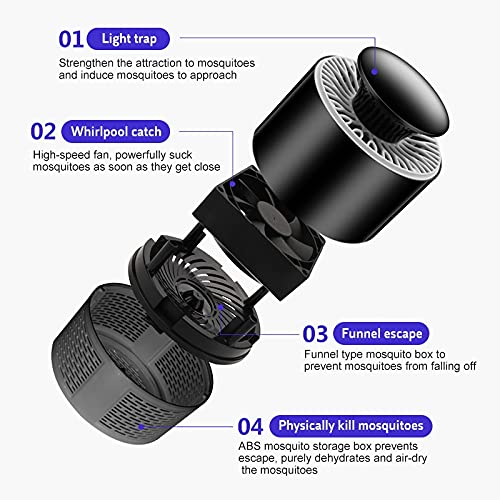 01 Light trap

Strengthen the attraction to mosquitoes and induce mosquitoes to approach

02 Whirlpool catch

High-speed fan, powerfully suck mosquitoes as soon as they get close

03 Funnel escape

Funnel type mosquito box to prevent mosquitoes from falling off

04 Physically kill mosquitoes

ABS mosquito storage box prevents escape, purely dehydrates and air-dry the mosquitoes