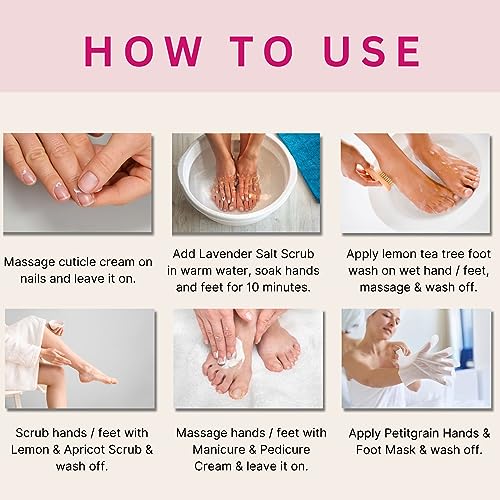 HOW TO USE

Massage cuticle cream on nails and leave it on.

Add Lavender Salt Scrub in warm water, soak hands and feet for 10 minutes.

Apply lemon tea tree foot wash on wet hand / feet, massage & wash off.

Scrub hands / feet with Lemon & Apricot Scrub & wash off.

Massage hands / feet with Manicure & Pedicure Cream & leave it on.

Apply Petitgrain Hands & Foot Mask & wash off.