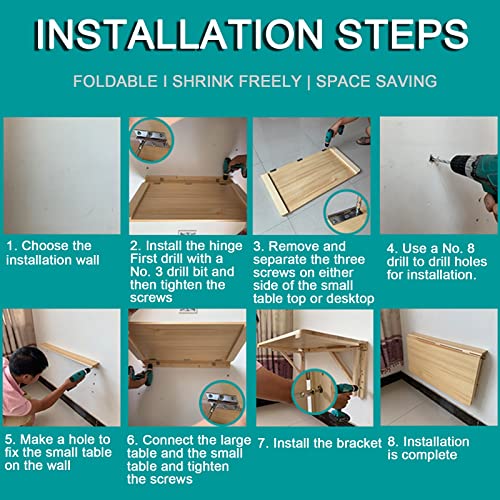 INSTALLATION STEPS

FOLDABLE I SHRINK FREELY | SPACE SAVING

1. Choose the installation wall

2. Install the hinge First drill with a No. 3 drill bit and then tighten the screws

3. Remove and separate the three screws on either side of the small table top or desktop

4. Use a No. 8 drill to drill holes for installation.

5. Make a hole to fix the small table on the wall

6. Connect the large table and the small table and tighten the screws

7. Install the bracket

8. Installation is complete