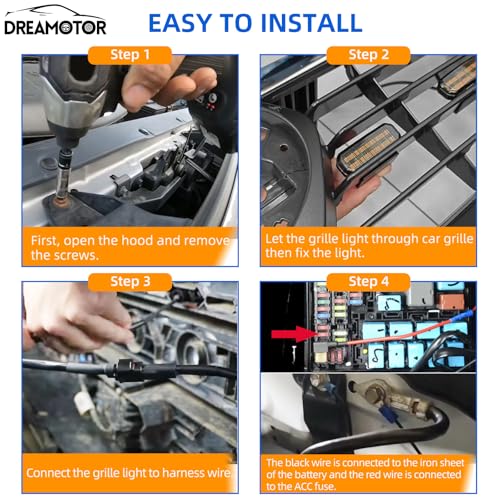 DREAMOTOR

EASY TO INSTALL

Step 1

First, open the hood and remove the screws.

Step 2

Let the grille light through car grille then fix the light.

Step 3

Connect the grille light to harness wire

Step 4

The black wire is connected to the iron sheet of the battery and the red wire is connected to the ACC fuse.