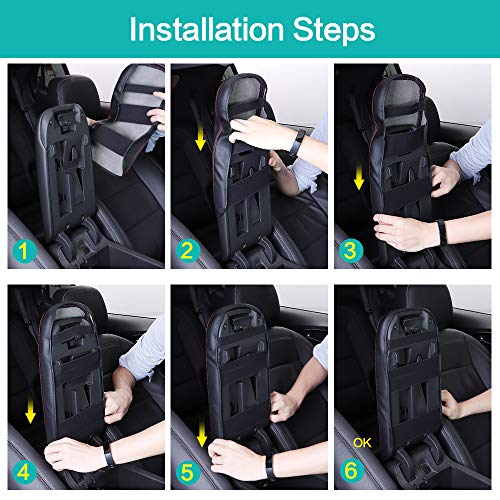 Installation Steps

1

2

3

4

5

OK

6