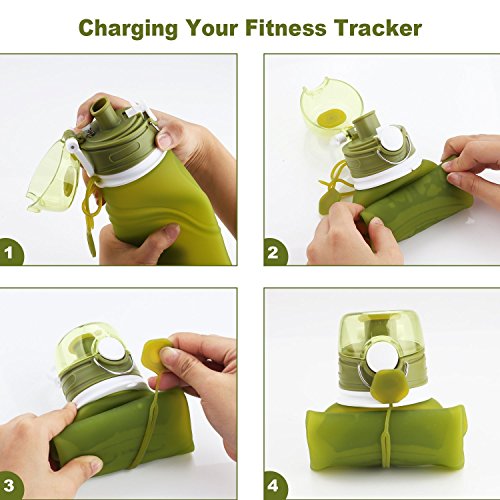 Charging Your Fitness Tracker

1

2

3

4