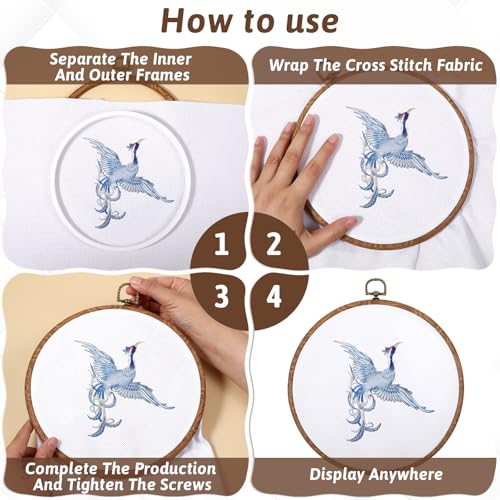 How to use

Separate The Inner And Outer Frames

Wrap The Cross Stitch Fabric

1

2

3

4

Complete The Production And Tighten The Screws

Display Anywhere