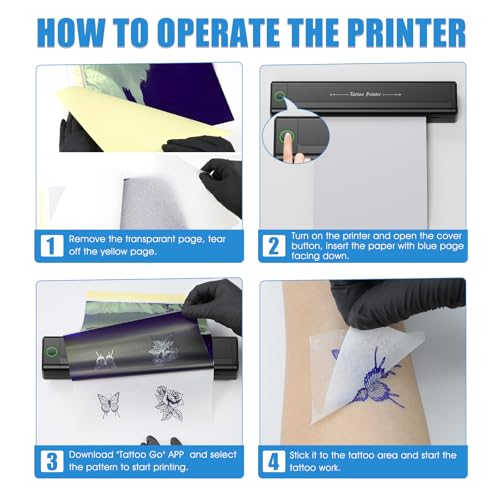 HOW TO OPERATE THE PRINTER

Tattoo Printer

1 Remove the transparant page, tear off the yellow page.

2 Turn on the printer and open the cover button, insert the paper with blue page facing down.

3 Download "Tattoo Go" APP and select the pattern to start printing.

4 Stick it to the tattoo area and start the tattoo work.