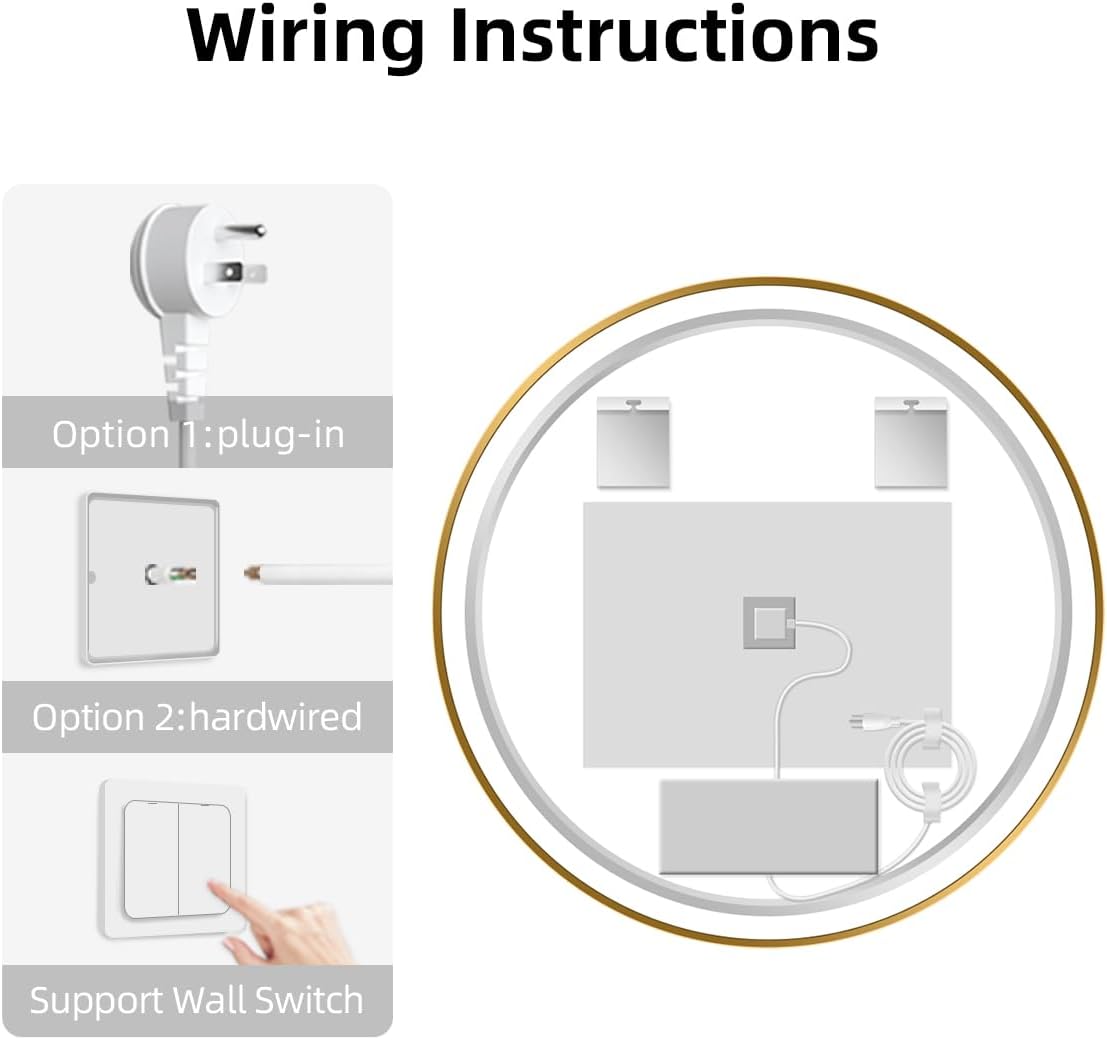 Wiring Instructions

Option 1:plug-in

Option 2:hardwired

Support Wall Switch