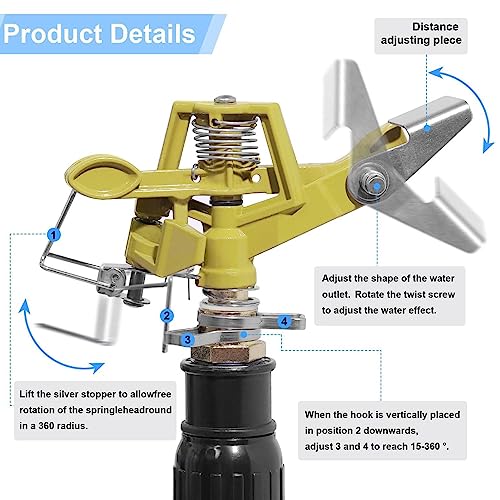 Product Details

Distance adjusting piece

1

2

3

4

Adjust the shape of the water outlet. Rotate the twist screw to adjust the water effect.

Lift the silver stopper to allowfree rotation of the springleheadround in a 360 radius.

When the hook is vertically placed in position 2 downwards, adjust 3 and 4 to reach 15-360 °.