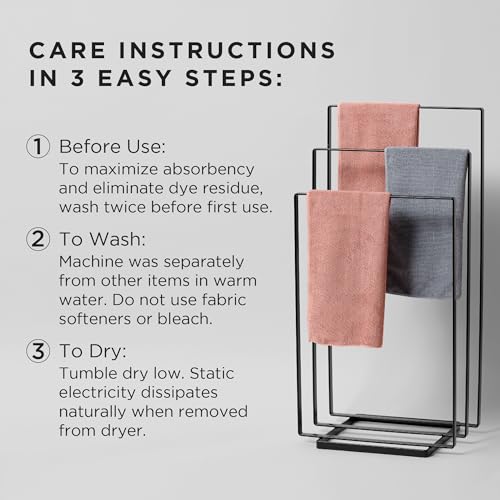 CARE INSTRUCTIONS IN 3 EASY STEPS:

1 Before Use:
To maximize absorbency and eliminate dye residue, wash twice before first use.

2 To Wash:
Machine was separately from other items in warm water. Do not use fabric softeners or bleach.

3 To Dry:
Tumble dry low. Static electricity dissipates naturally when removed from dryer.