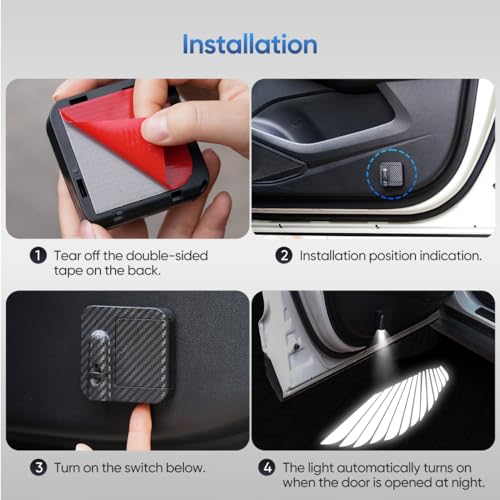 Installation

1 Tear off the double-sided tape on the back.

2 Installation position indication.

3 Turn on the switch below.

4 The light automatically turns on when the door is opened at night.