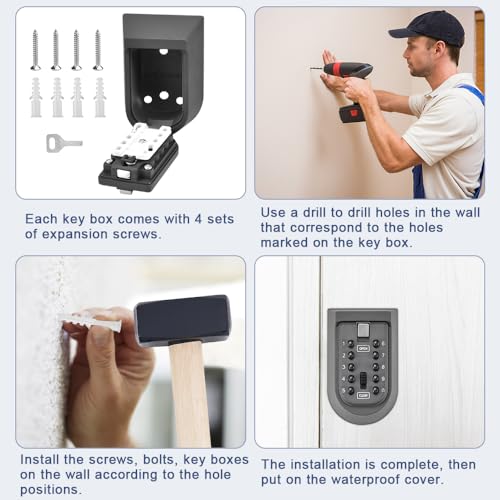 Each key box comes with 4 sets of expansion screws.

Use a drill to drill holes in the wall that correspond to the holes marked on the key box.

1
2
3
4
5
OPEN
CLEAR
6
7
8
9
0

Install the screws, bolts, key boxes on the wall according to the hole positions.

The installation is complete, then put on the waterproof cover.