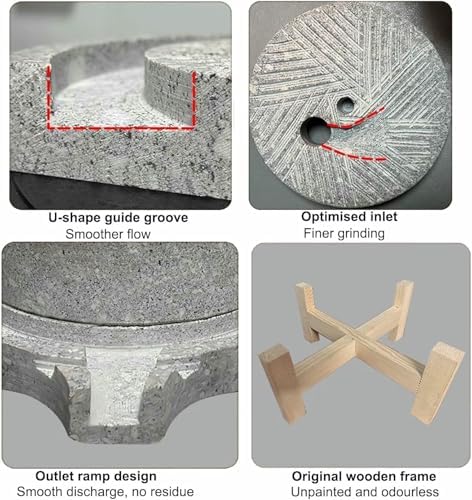 U-shape guide groove
Smoother flow

Optimised inlet
Finer grinding

Outlet ramp design
Smooth discharge, no residue

Original wooden frame
Unpainted and odourless