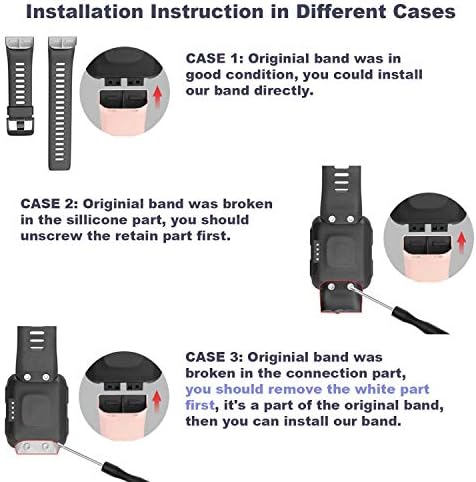 Installation Instruction in Different Cases

CASE 1: Originial band was in good condition, you could install our band directly.

CASE 2: Originial band was broken in the sillicone part, you should unscrew the retain part first.

CASE 3: Originial band was broken in the connection part, you should remove the white part first, it's a part of the original band, then you can install our band.