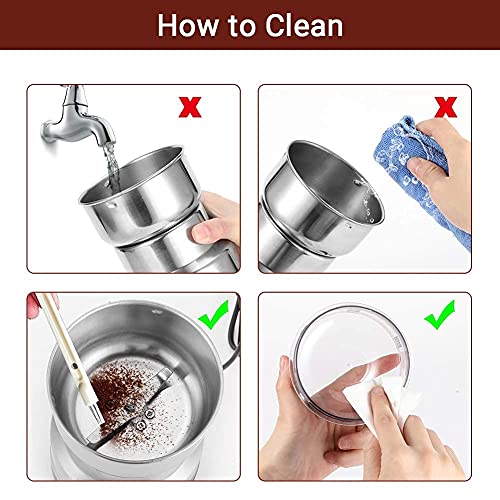 How to Clean