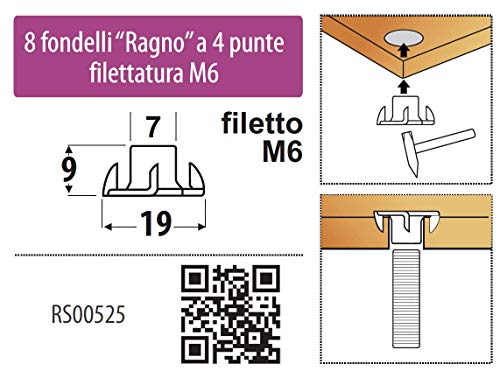 8 fondelli “Ragno” a 4 punte
filettatura M6

7

9

19

filetto
M6

RS00525