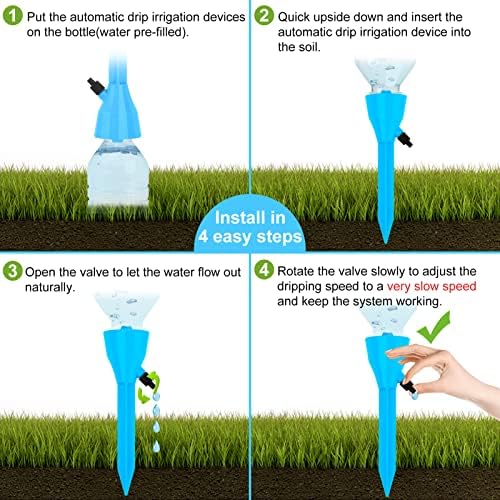 1 Put the automatic drip irrigation devices on the bottle(water pre-filled).

2 Quick upside down and insert the automatic drip irrigation device into the soil.

Install in 4 easy steps

3 Open the valve to let the water flow out naturally.

4 Rotate the valve slowly to adjust the dripping speed to a very slow speed and keep the system working.