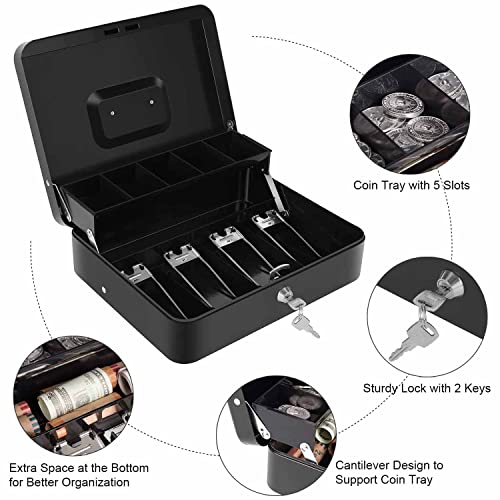 Coin Tray with 5 Slots

Sturdy Lock with 2 Keys

Extra Space at the Bottom
for Better Organization

Cantilever Design to
Support Coin Tray