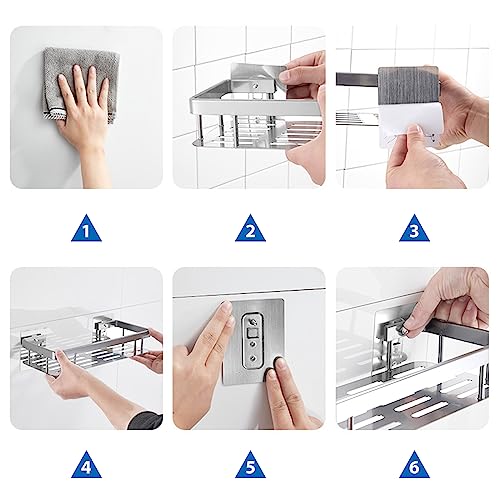 1

2

3

4

5

6