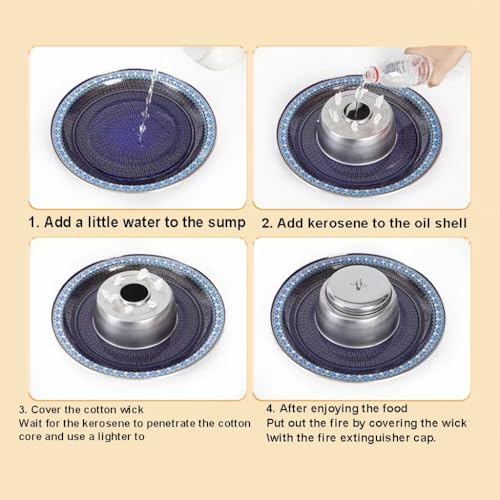 1. Add a little water to the sump

2. Add kerosene to the oil shell

3. Cover the cotton wick
Wait for the kerosene to penetrate the cotton core and use a lighter to

4. After enjoying the food
Put out the fire by covering the wick \with the fire extinguisher cap.