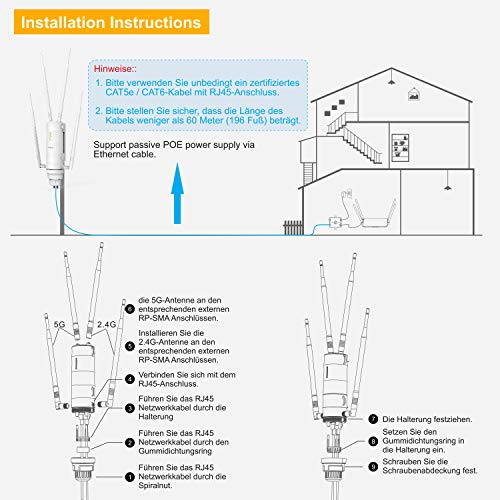 Installation Instructions

Hinweise::

1. Bitte verwenden Sie unbedingt ein zertifiziertes CAT5e / CAT6-Kabel mit RJ45-Anschluss.

2. Bitte stellen Sie sicher, dass die Länge des Kabels weniger als 60 Meter (196 Fuß) beträgt.

Support passive POE power supply via Ethernet cable.

5G

2.4G

6 die 5G-Antenne an den entsprechenden externen RP-SMA Anschlüssen.

5 Installieren Sie die 2.4G-Antenne an den entsprechenden externen RP-SMA Anschlüssen.

4 Verbinden Sie sich mit dem RJ45-Anschluss.

3 Führen Sie das RJ45 Netzwerkkabel durch die Halterung

2 Führen Sie das RJ45 Netzwerkkabel durch den Gummidichtungsring

1 Führen Sie das RJ45 Netzwerkkabel durch die Spiralnut.

7 Die Halterung festziehen.

8 Setzen Sie den Gummidichtungsring in die Halterung ein.

9 Schrauben Sie die Schraubenabdeckung fest.