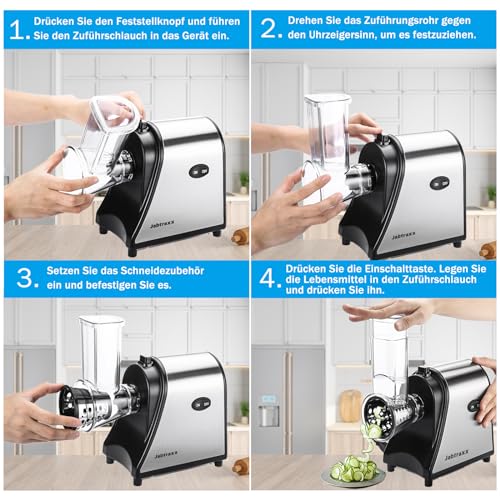 1. Drücken Sie den Feststellknopf und führen Sie den Zuführschlauch in das Gerät ein.

Jabtraxx

2. Drehen Sie das Zuführungsrohr gegen den Uhrzeigersinn, um es festzuziehen.

Jabtraxx

3. Setzen Sie das Schneidezubehör ein und befestigen Sie es.

Jabtraxx

4. Drücken Sie die Einschalttaste. Legen Sie die Lebensmittel in den Zuführschlauch und drücken Sie ihn.

Jabtraxx