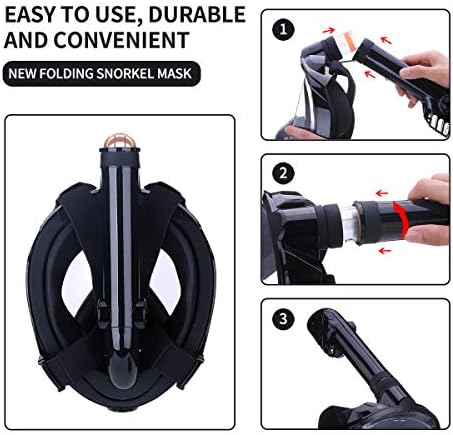 EASY TO USE, DURABLE AND CONVENIENT

NEW FOLDING SNORKEL MASK

1

2

3