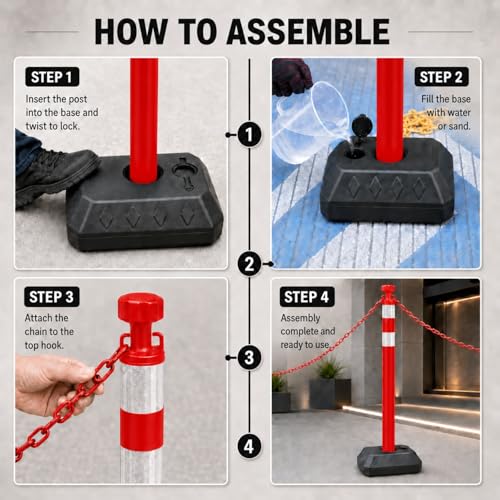 HOW TO ASSEMBLE

STEP 1
Insert the post into the base and twist to lock.

1

STEP 2
Fill the base with water or sand.

2

STEP 3
Attach the chain to the top hook.

3

STEP 4
Assembly complete and ready to use.

4