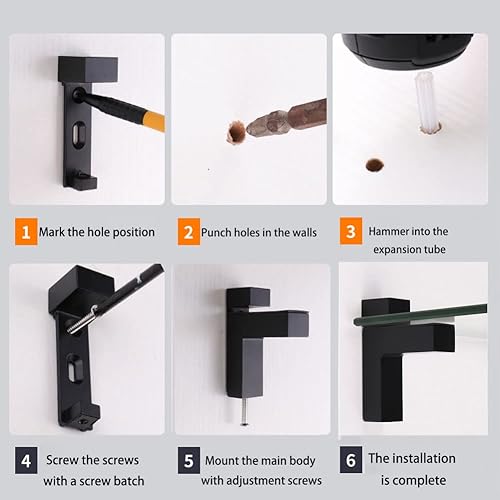 1 Mark the hole position

2 Punch holes in the walls

3 Hammer into the expansion tube

4 Screw the screws with a screw batch

5 Mount the main body with adjustment screws

6 The installation is complete