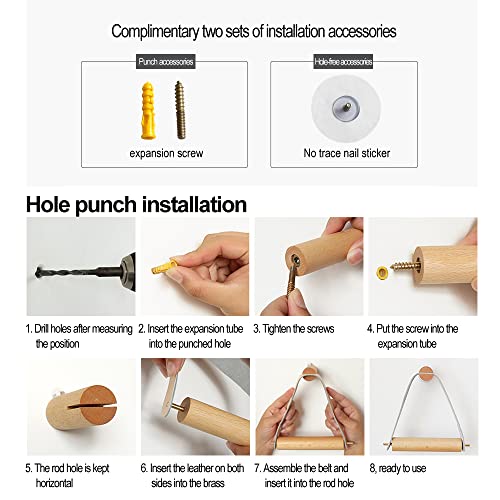 Complimentary two sets of installation accessories

Punch accessories

expansion screw

Hole-free accessories

No trace nail sticker

Hole punch installation

1. Drill holes after measuring the position

2. Insert the expansion tube into the punched hole

3. Tighten the screws

4. Put the screw into the expansion tube

5. The rod hole is kept horizontal

6. Insert the leather on both sides into the brass

7. Assemble the belt and insert it into the rod hole

8, ready to use