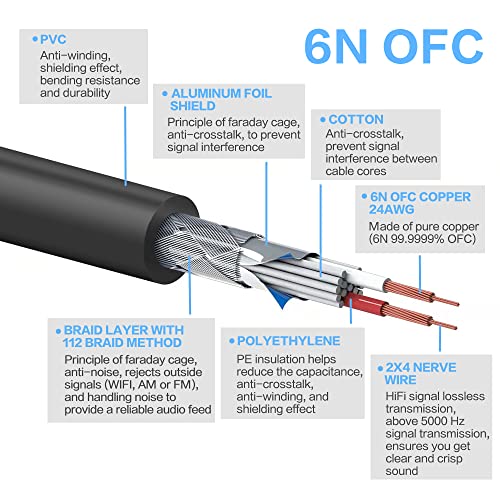 6N OFC

• PVC
Anti-winding, shielding effect, bending resistance and durability

• ALUMINUM FOIL SHIELD
Principle of faraday cage, anti-crosstalk, to prevent signal interference

• COTTON
Anti-crosstalk, prevent signal interference between cable cores

• 6N OFC COPPER 24AWG
Made of pure copper (6N 99.9999% OFC)

• BRAID LAYER WITH 112 BRAID METHOD
Principle of faraday cage, anti-noise, rejects outside signals (WIFI, AM or FM), and handling noise to provide a reliable audio feed

• POLYETHYLENE
PE insulation helps reduce the capacitance, anti-crosstalk, anti-winding, and shielding effect

• 2X4 NERVE WIRE
HiFi signal lossless transmission, above 5000 Hz signal transmission, ensures you get clear and crisp sound