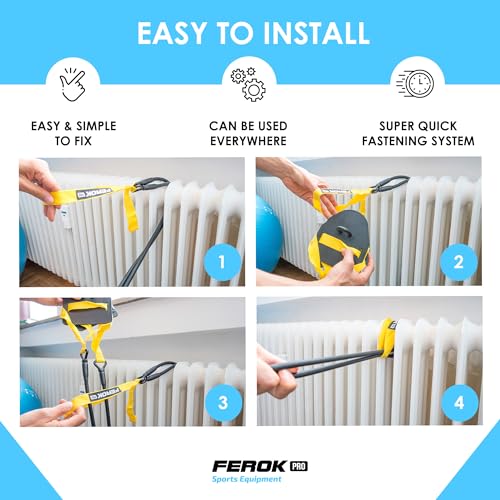 EASY TO INSTALL

EASY & SIMPLE TO FIX

CAN BE USED EVERYWHERE

SUPER QUICK FASTENING SYSTEM

FEROK

1

2

FEROK

3

4

FEROK PRO
Sports Equipment