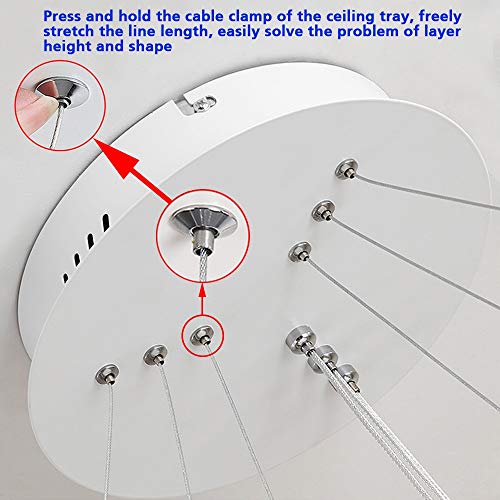 Press and hold the cable clamp of the ceiling tray, freely stretch the line length, easily solve the problem of layer height and shape