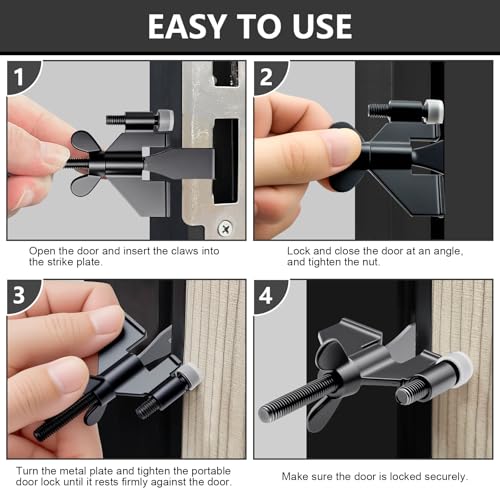 EASY TO USE

1

Open the door and insert the claws into the strike plate.

2

Lock and close the door at an angle, and tighten the nut.

3

Turn the metal plate and tighten the portable door lock until it rests firmly against the door.

4

Make sure the door is locked securely.