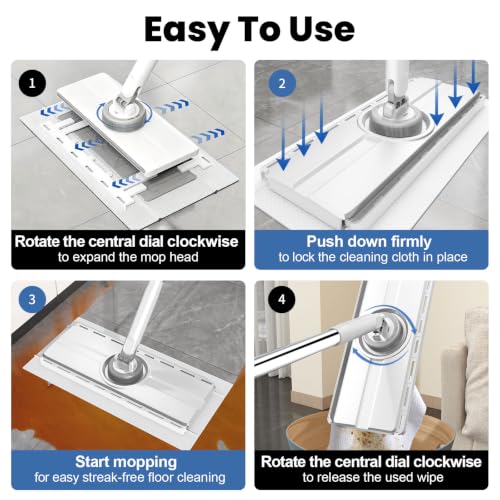 Easy To Use

1
Rotate the central dial clockwise
to expand the mop head

2
Push down firmly
to lock the cleaning cloth in place

3
Start mopping
for easy streak-free floor cleaning

4
Rotate the central dial clockwise
to release the used wipe