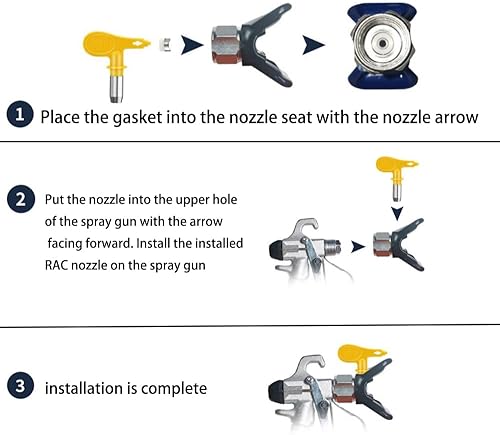 1 Place the gasket into the nozzle seat with the nozzle arrow

2 Put the nozzle into the upper hole of the spray gun with the arrow facing forward. Install the installed RAC nozzle on the spray gun

3 installation is complete