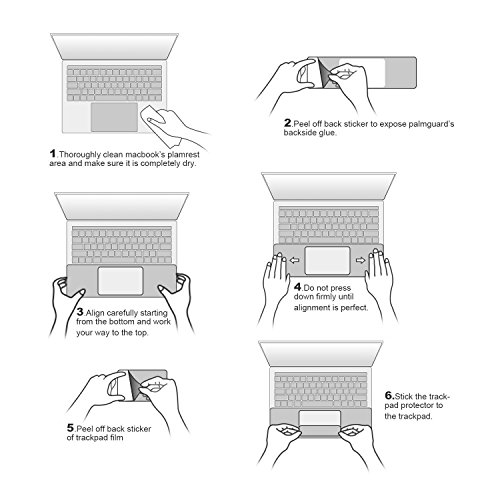 1.Thoroughly clean macbook's plamrest area and make sure it is completely dry.

2.Peel off back sticker to expose palmguard's backside glue.

3.Align carefully starting from the bottom and work your way to the top.

4.Do not press down firmly until alignment is perfect.

5.Peel off back sticker of trackpad film

6.Stick the trackpad protector to the trackpad.