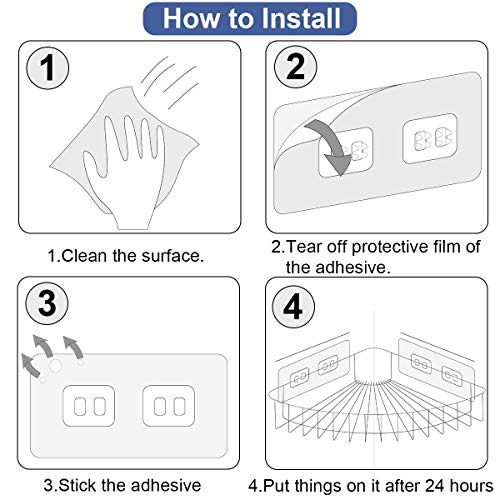 How to Install

1

1.Clean the surface.

2

2.Tear off protective film of the adhesive.

3

3.Stick the adhesive

4

4.Put things on it after 24 hours