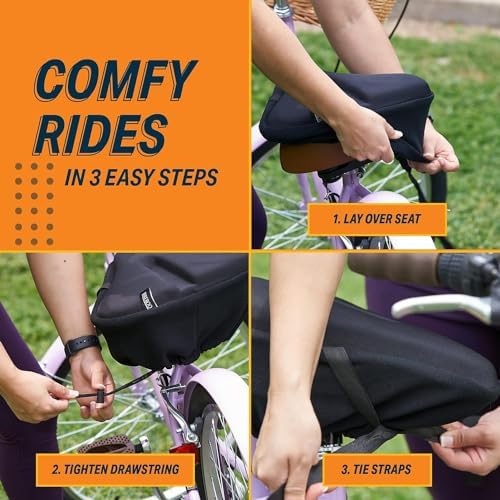 COMFY RIDES
IN 3 EASY STEPS

1. LAY OVER SEAT

2. TIGHTEN DRAWSTRING

3. TIE STRAPS