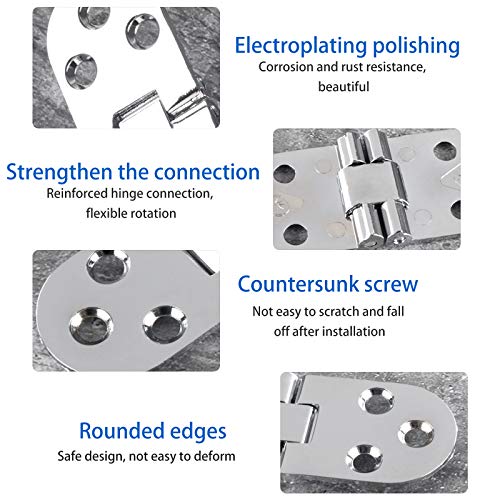 Electroplating polishing
Corrosion and rust resistance, beautiful

Strengthen the connection
Reinforced hinge connection, flexible rotation

Countersunk screw
Not easy to scratch and fall off after installation

Rounded edges
Safe design, not easy to deform