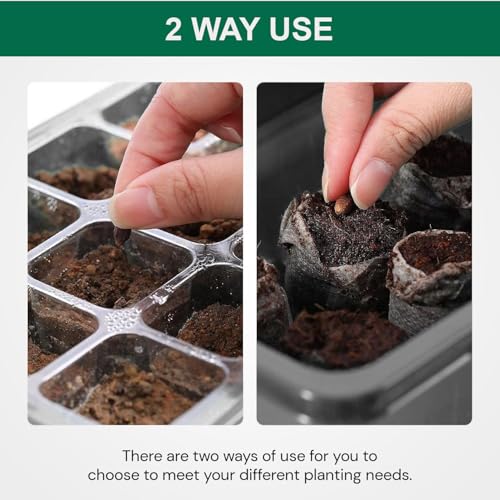 2 WAY USE

There are two ways of use for you to choose to meet your different planting needs.