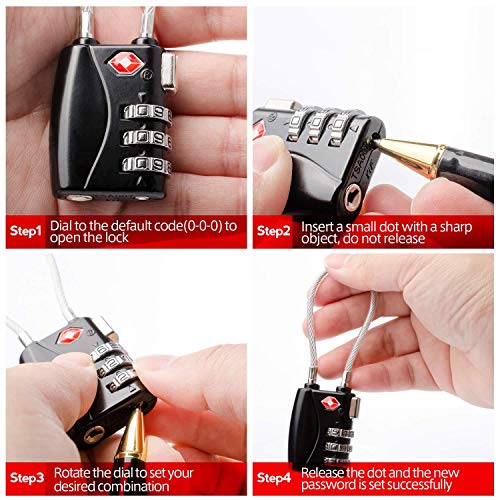 Step1 Dial to the default code(0-0-0) to open the lock

Step2 Insert a small dot with a sharp object, do not release

Step3 Rotate the dial to set your desired combination

Step4 Release the dot and the new password is set successfully