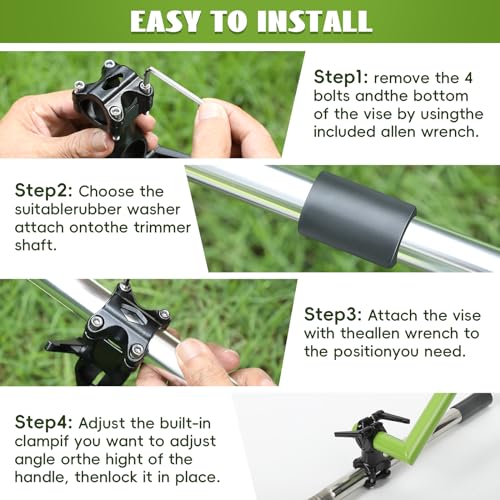 EASY TO INSTALL

Step1: remove the 4 bolts andthe bottom of the vise by usingthe included allen wrench.

Step2: Choose the suitablerubber washer attach ontothe trimmer shaft.

Step3: Attach the vise with theallen wrench to the positionyou need.

Step4: Adjust the built-in clampif you want to adjust angle orthe hight of the handle, thenlock it in place.