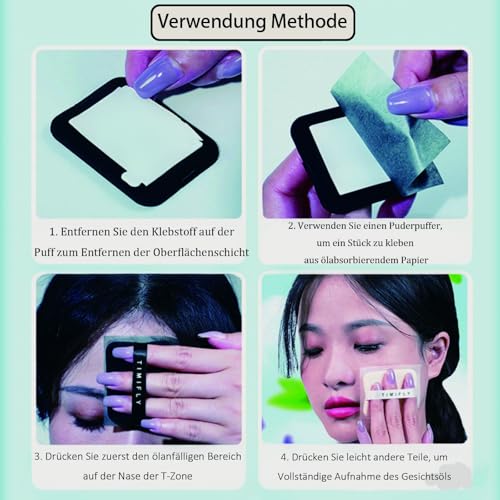 Verwendung Methode

1. Entfernen Sie den Klebstoff auf der Puff zum Entfernen der Oberflächenschicht

2. Verwenden Sie einen Puderpuffer, um ein Stück zu kleben aus ölabsorbierendem Papier

TIMIFLY

3. Drücken Sie zuerst den ölanfälligen Bereich auf der Nase der T-Zone

TIMIFLY

4. Drücken Sie leicht andere Teile, um Vollständige Aufnahme des Gesichtsöls